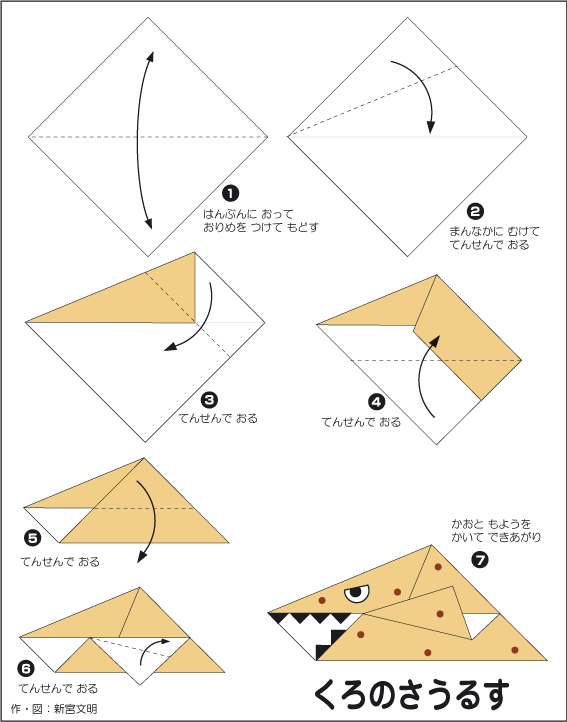 ❶
はんぶんに おって
おりめを つけて もどす

❷
まんなかに むけて
てんせんで おる

❸
てんせんで おる

❹
てんせんで おる

❺
てんせんで おる

❻
てんせんで おる

かおと もようを
かいて できあがり
❼

くろのさうるす

作・図：新宮文明