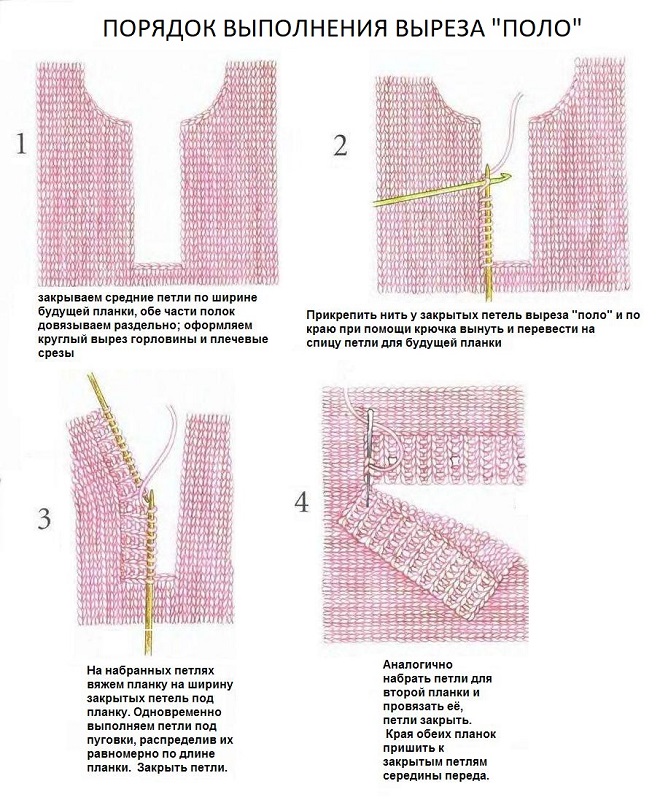 ПОРЯДОК ВЫПОЛНЕНИЯ ВЫРЕЗА "ПОЛО"

1

закрываем средние петли по ширине будущей планки, обе части полок довязываем раздельно; оформляем круглый вырез горловины и плечевые срезы

2

Прикрепить нить у закрытых петель выреза "поло" и по краю при помощи крючка вынуть и перевести на спицу петли для будущей планки

3

На набранных петлях вяжем планку на ширину закрытых петель под планку. Одновременно выполняем петли под пуговки, распределив их равномерно по длине планки. Закрыть петли.

4

Аналогично набрать петли для второй планки и провязать её, петли закрыть. Края обеих планок пришить к закрытым петлям середины переда.