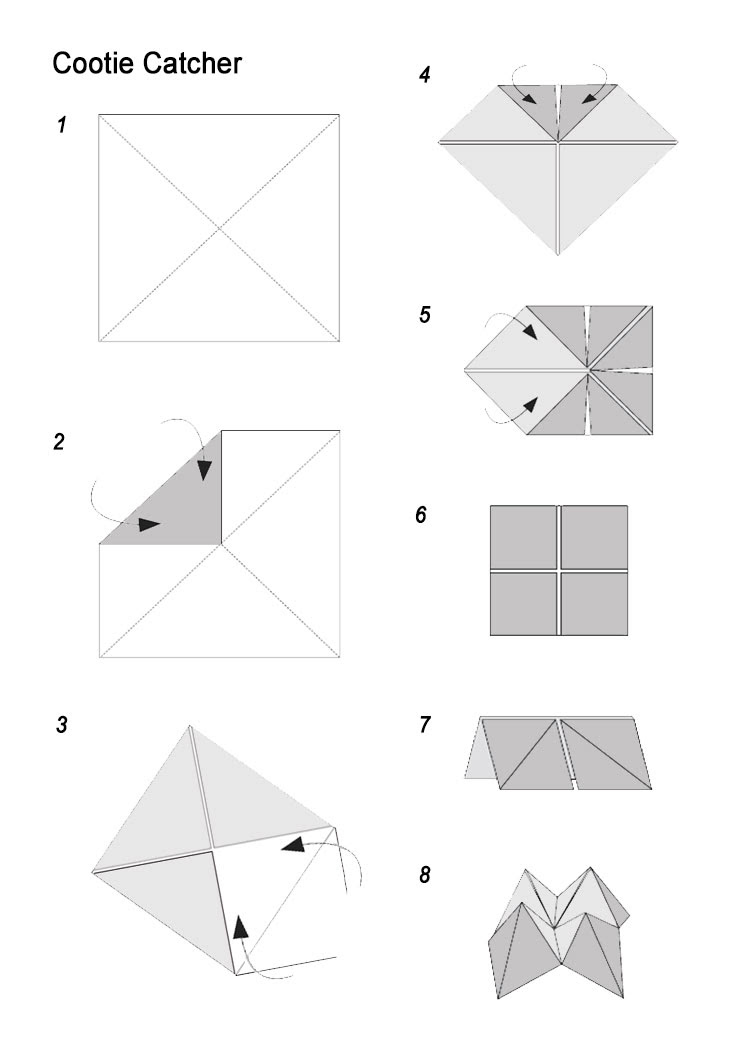 Cootie Catcher

1

2

3

4

5

6

7

8