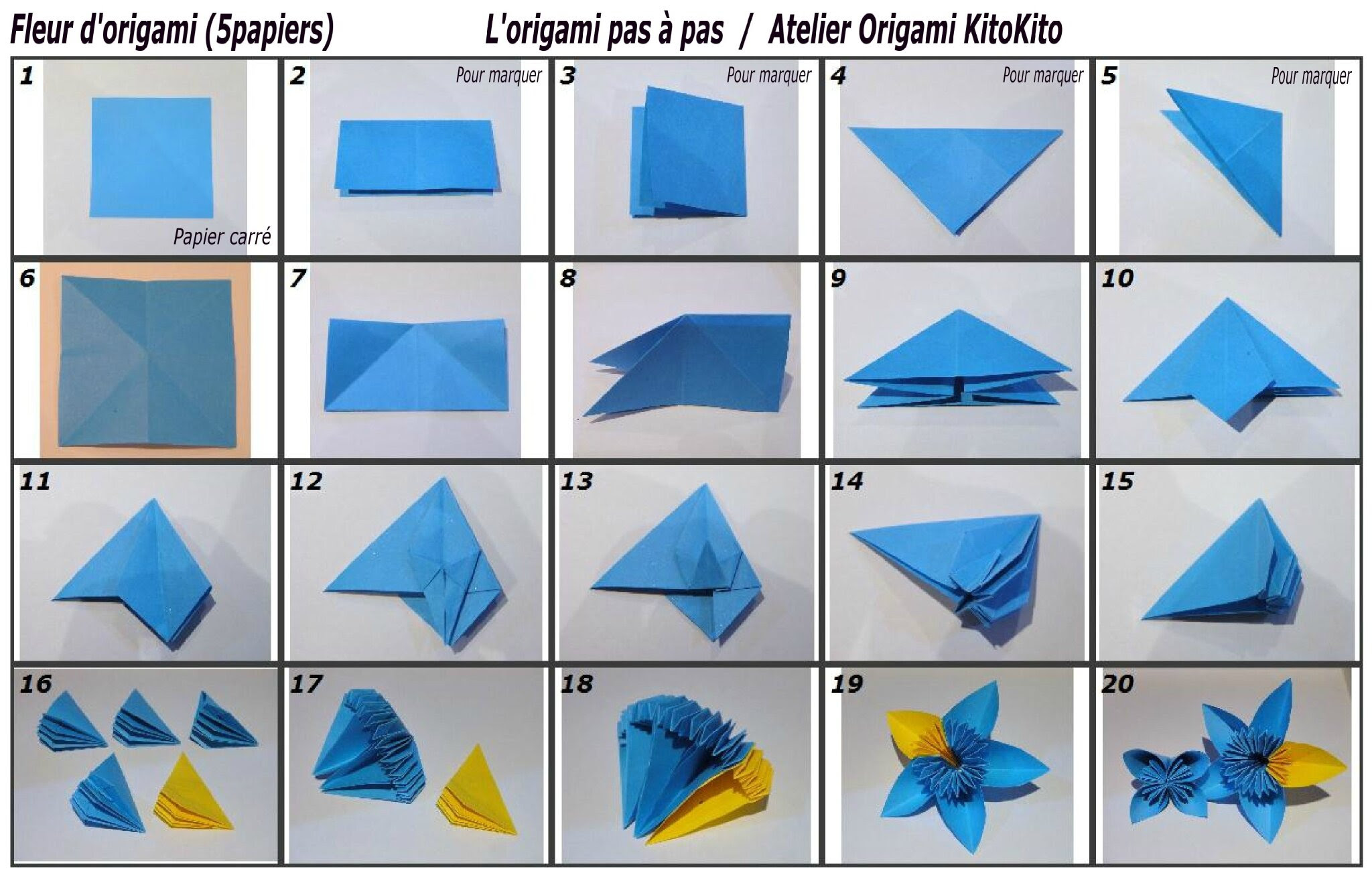 Fleur d'origami (5papiers)

L'origami pas à pas / Atelier Origami KitoKito

1

Papier carré

2

Pour marquer

3

Pour marquer

4

Pour marquer

5

Pour marquer

6

7

8

9

10

11

12

13

14

15

16

17

18

19

20