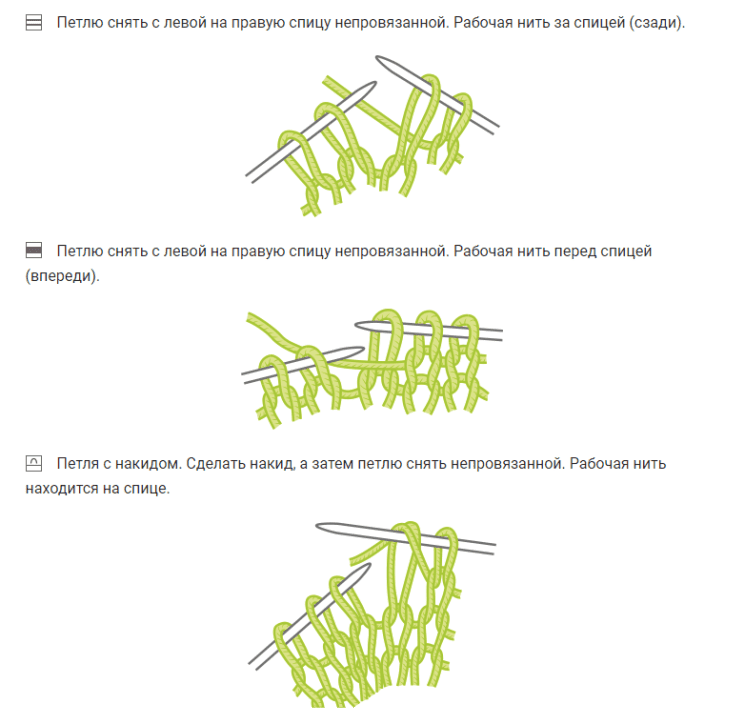 Петлю снять с левой на правую спицу непровязанной. Рабочая нить за спицей (сзади).

Петлю снять с левой на правую спицу непровязанной. Рабочая нить перед спицей (впереди).

Петля с накидом. Сделать накид, а затем петлю снять непровязанной. Рабочая нить находится на спице.