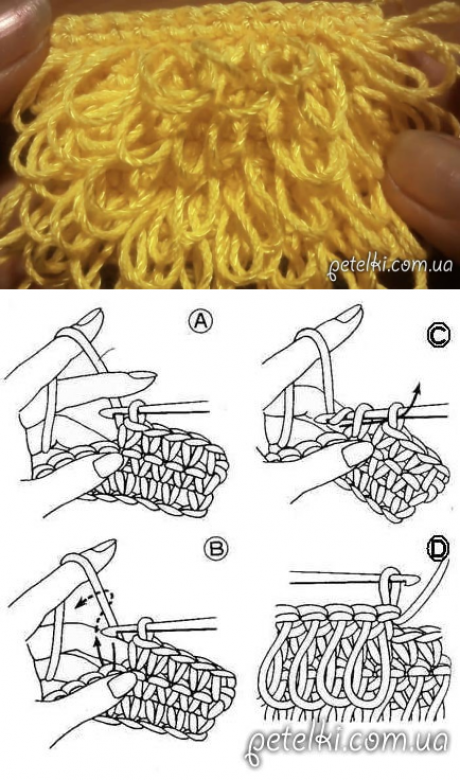 petelki.com.ua

A

C

B

D

petelki.com.ua